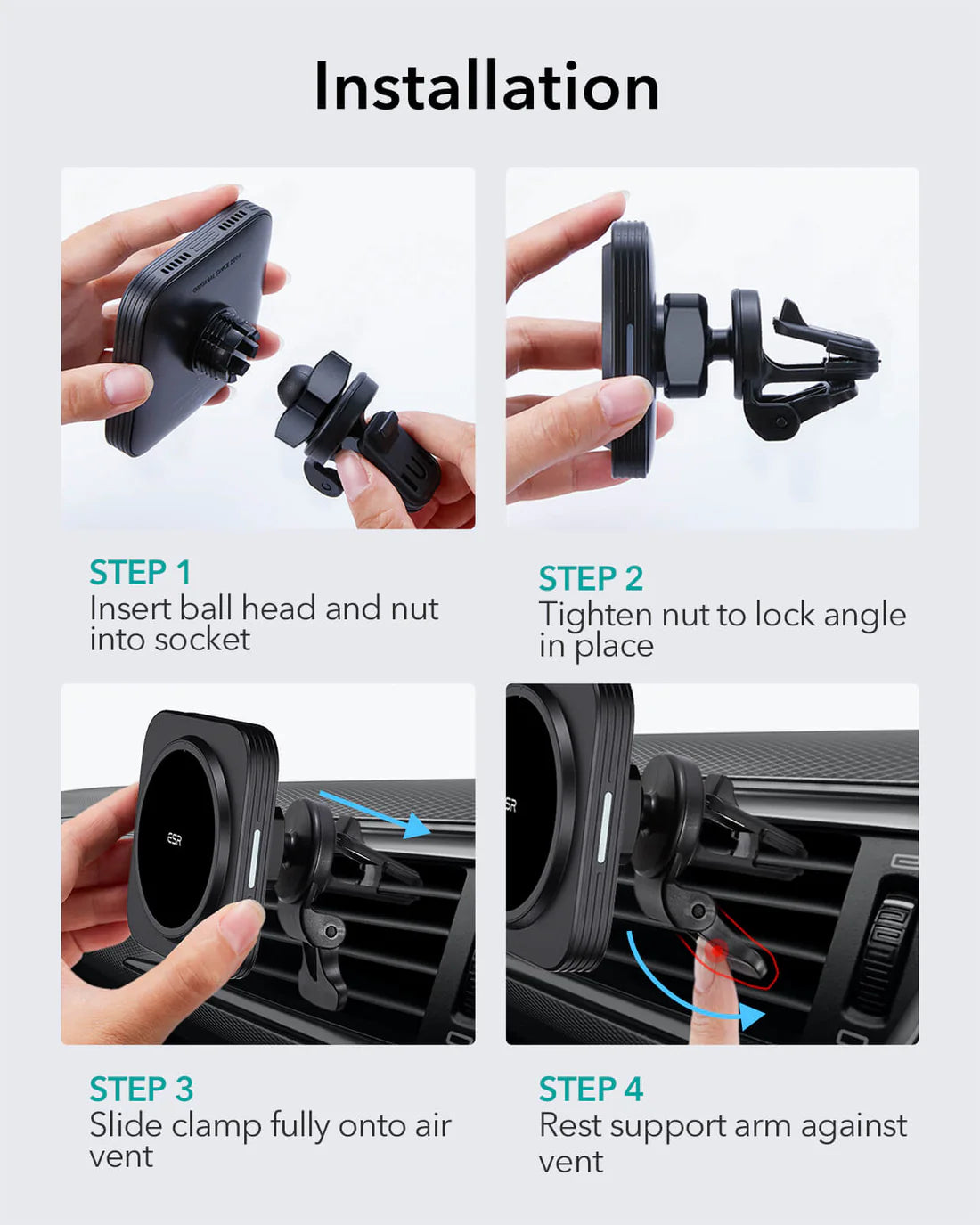 Installation

STEP 1
Insert ball head and nut into socket

STEP 2
Tighten nut to lock angle in place

ESR

STEP 3
Slide clamp fully onto air vent

STEP 4
Rest support arm against vent